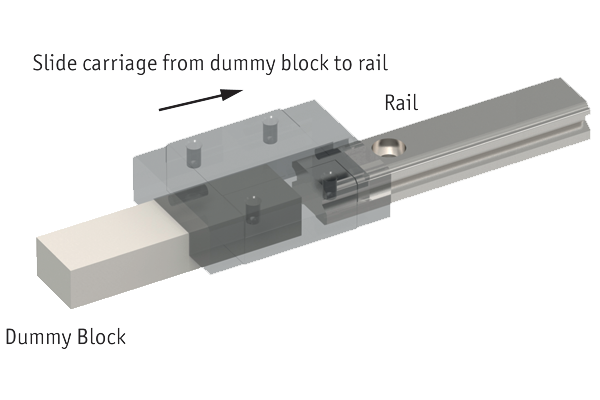 Slide carriage from dummy block to rail

Rail

Dummy Block