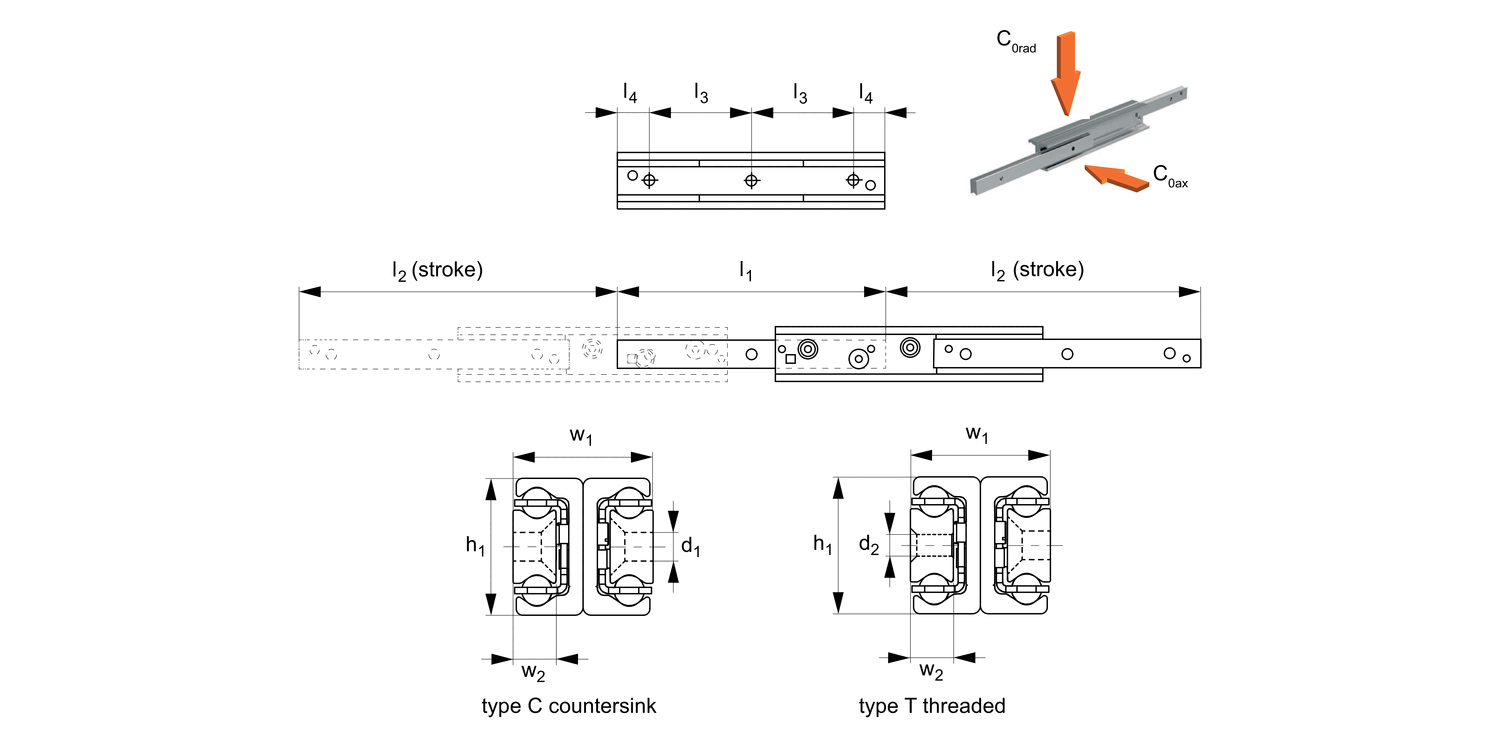 $C_{0rad}$

$l_4$ $l_3$ $l_3$ $l_4$

$C_{0ax}$

$l_2$ (stroke) $l_1$ $l_2$ (stroke)

$w_1$

$h_1$

$d_1$

$w_2$

type C countersink

$w_1$

$h_1$

$d_2$

$w_2$

type T threaded