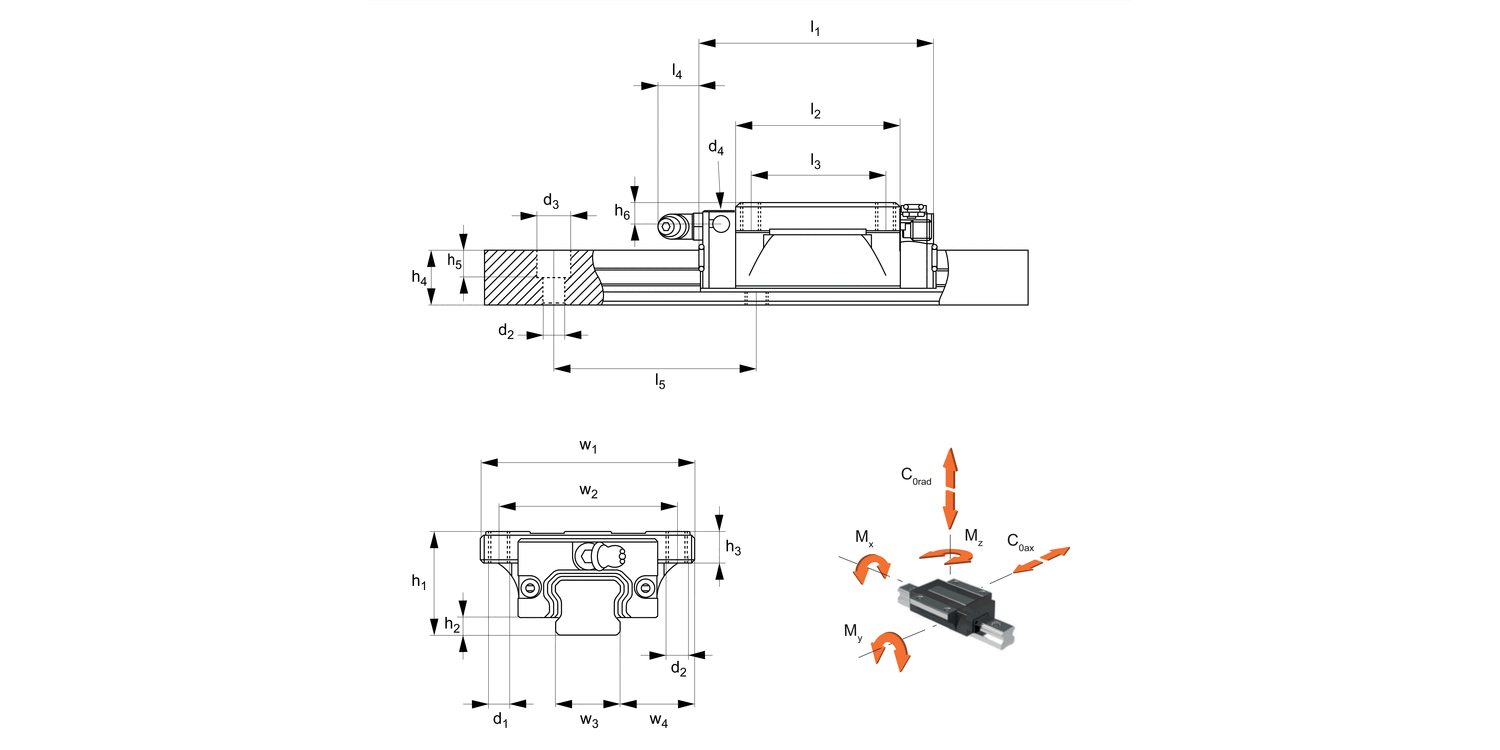 $l_1$
$l_4$
$l_2$
$d_4$
$l_3$
$d_3$
$h_6$
$h_5$
$h_4$
$d_2$
$l_5$

$w_1$
$w_2$
$h_3$
$h_1$
$h_2$
$d_2$
$d_1$
$w_3$
$w_4$

$C_{0rad}$
$M_x$
$M_z$
$C_{0ax}$
$M_y$