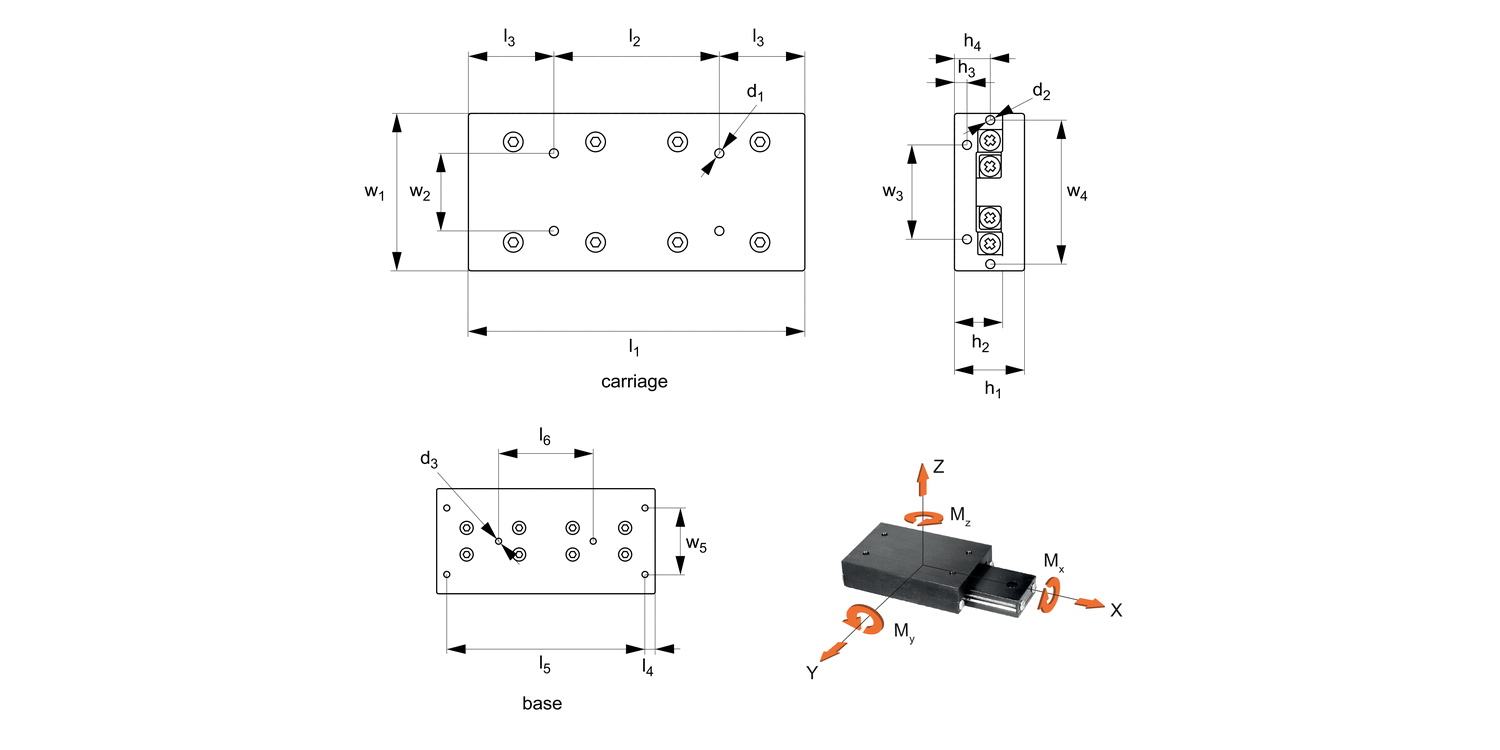 $l_3$ $l_2$ $l_3$

$d_1$

$w_1$ $w_2$

$l_1$

carriage

$h_4$
$h_3$
$d_2$

$w_3$ $w_4$

$h_2$
$h_1$

$l_6$
$d_3$

$w_5$

$l_5$ $l_4$

base

Z
$M_z$
$M_x$
X
$M_y$
Y