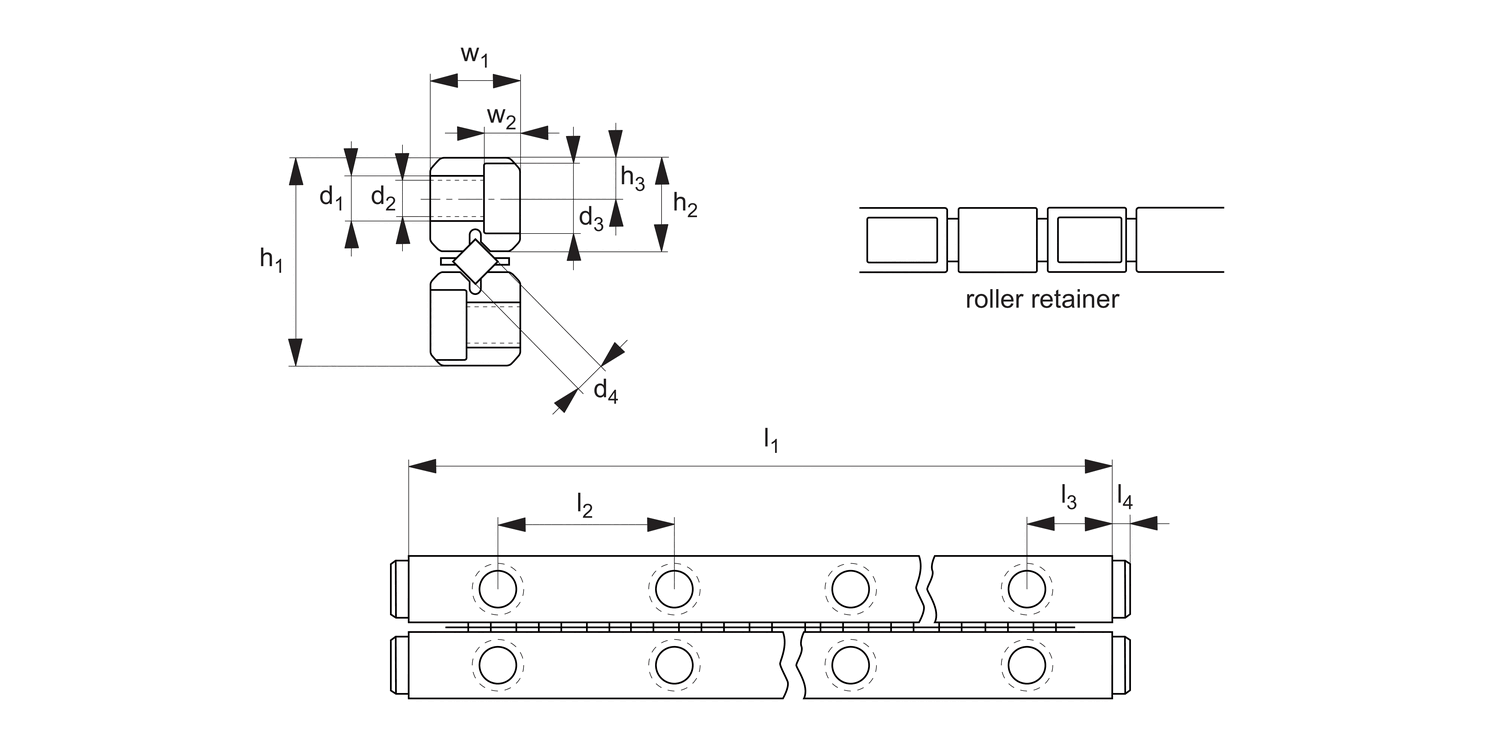 $w_1$
$w_2$
$d_1$
$d_2$
$h_3$
$h_2$
$d_3$
$h_1$
$d_4$

roller retainer

$l_1$
$l_2$
$l_3$
$l_4$