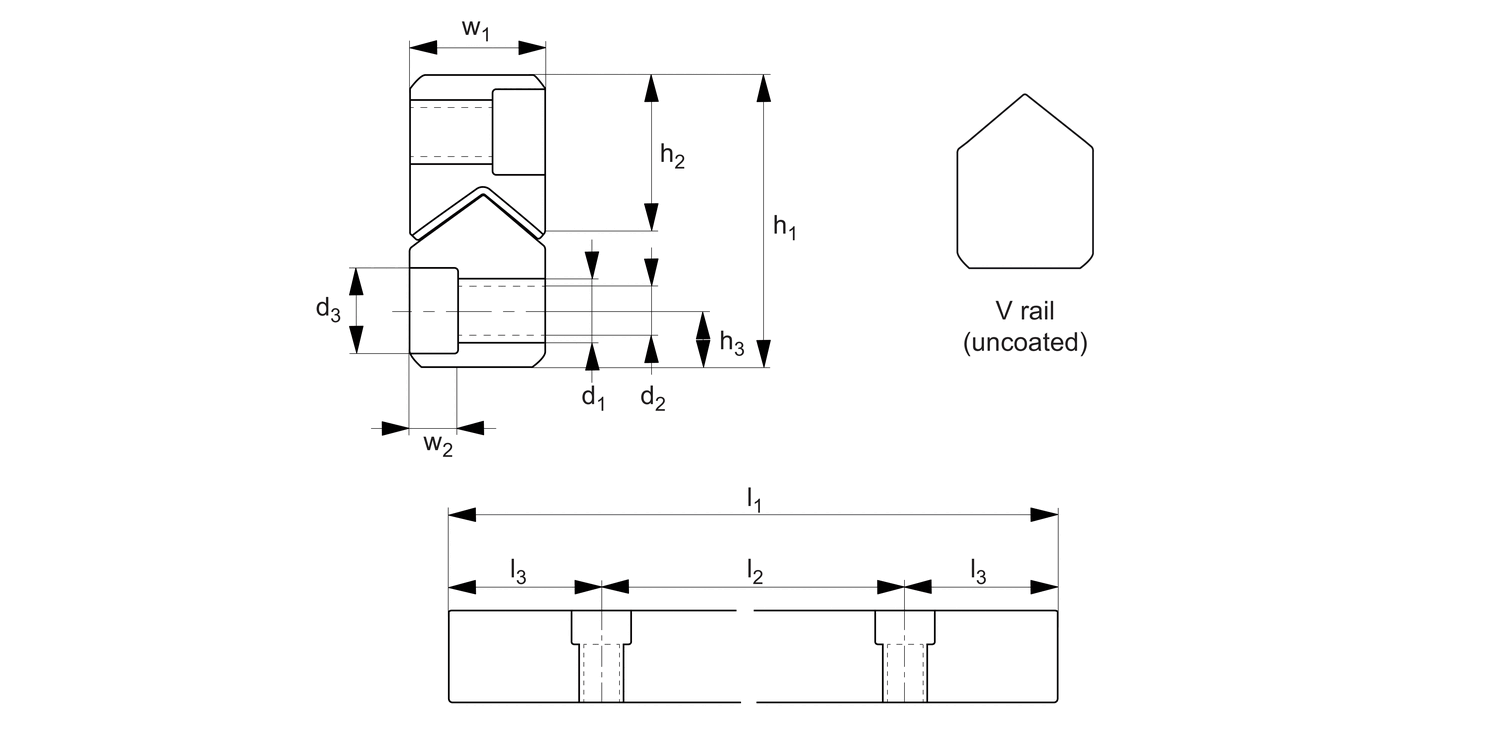 $w_1$

$h_2$

$h_1$

$d_3$

$h_3$

$d_1$

$d_2$

$w_2$

V rail
(uncoated)

$l_1$

$l_3$

$l_2$

$l_3$