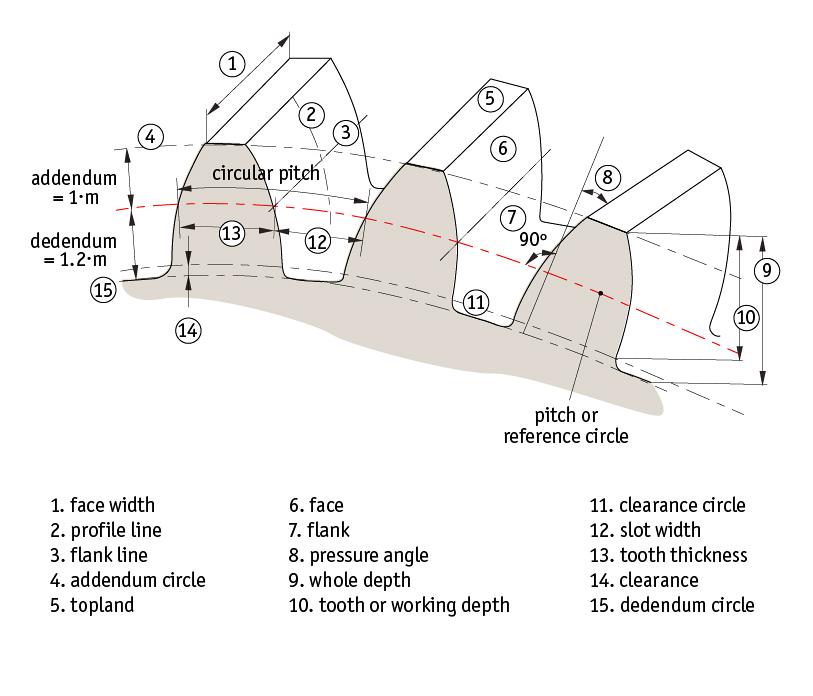 1
2
3
4
5
6
7
8
9
10
11
12
13
14
15

addendum = 1·m
dedendum = 1.2·m
circular pitch
90°
pitch or reference circle

1. face width
2. profile line
3. flank line
4. addendum circle
5. topland

6. face
7. flank
8. pressure angle
9. whole depth
10. tooth or working depth

11. clearance circle
12. slot width
13. tooth thickness
14. clearance
15. dedendum circle